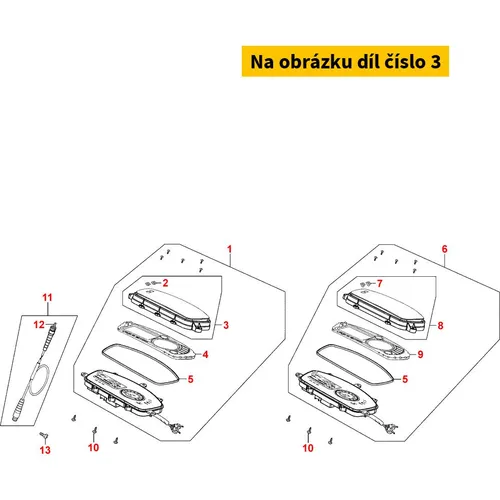 Na obrázku díl číslo 3

1
2
3
4
5
6
7
8
9
5
11
12
13
10
10