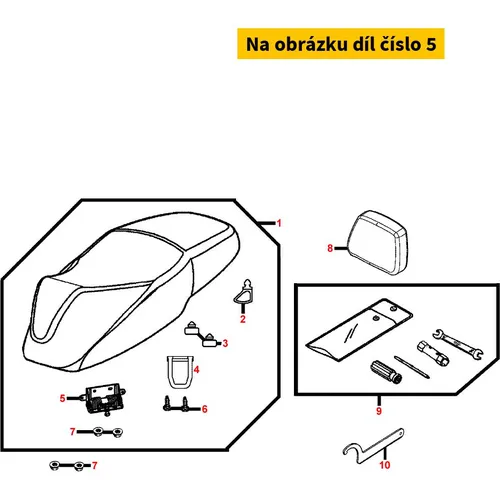 Na obrázku díl číslo 5

1
8
2
3
4
5
6
7
9
7
10