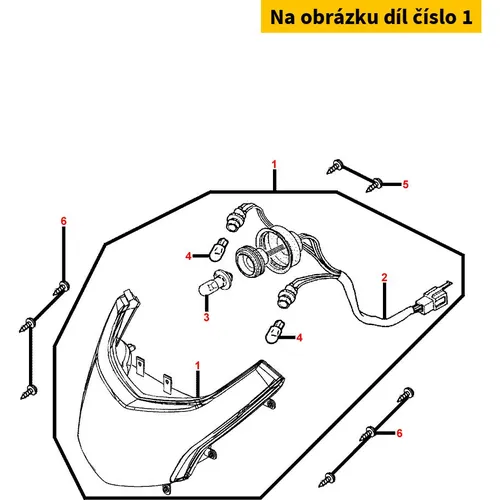 Na obrázku díl číslo 1

1
5
6
4
2
3
4
1
6