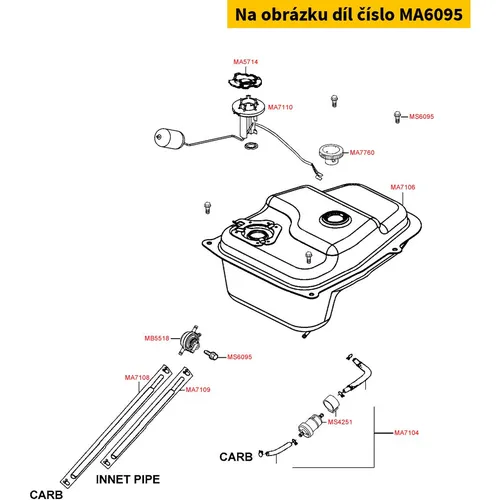 Na obrázku díl číslo MA6095

MA5714

MA7110

MS6095

MA7760

MA7106

MB5518

MS6095

MA7108

MA7109

MS4251

MA7104

CARB

INNET PIPE

CARB