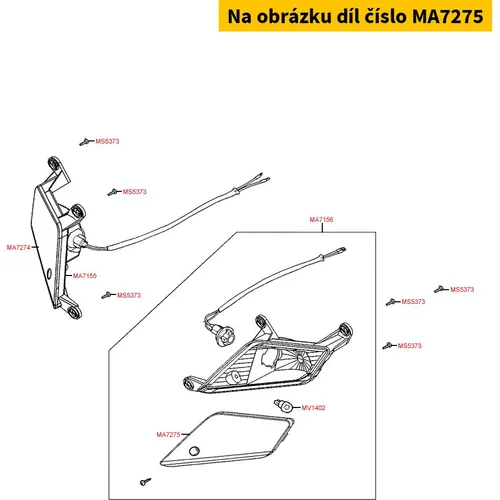 Na obrázku díl číslo MA7275

MS5373
MS5373
MA7274
MA7155
MS5373
MA7156
MS5373
MS5373
MS5373
MV1402
MA7275