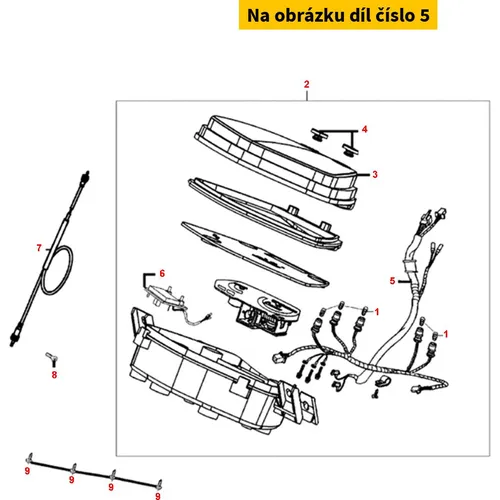 Na obrázku díl číslo 5

2
4
3
7
6
5
1
1
8
9
9
9
9