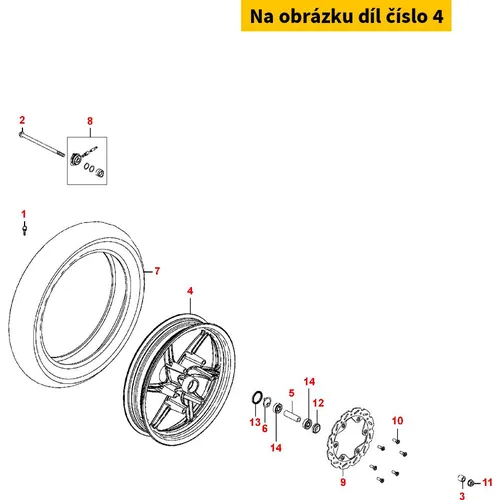 Na obrázku díl číslo 4

2
8
1
7
4
5
14
12
13
6
14
10
9
3
11