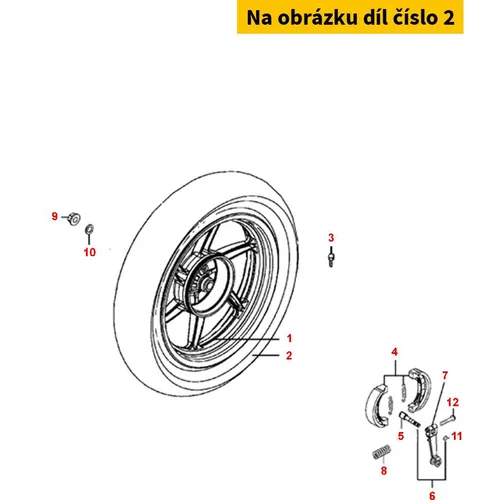 Na obrázku díl číslo 2

9
10
3
1
2
4
7
12
5
11
8
6