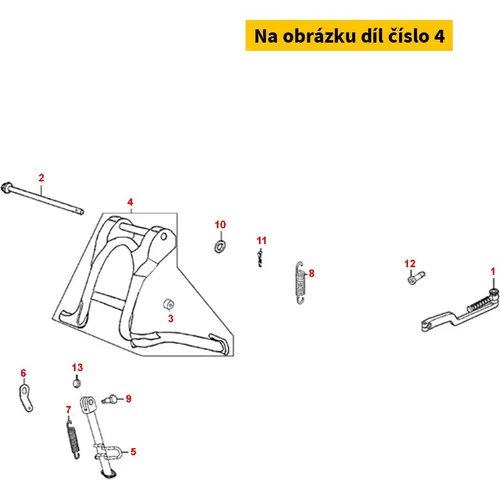 Na obrázku díl číslo 4

2
4
10
11
8
12
1
3
6
13
9
7
5