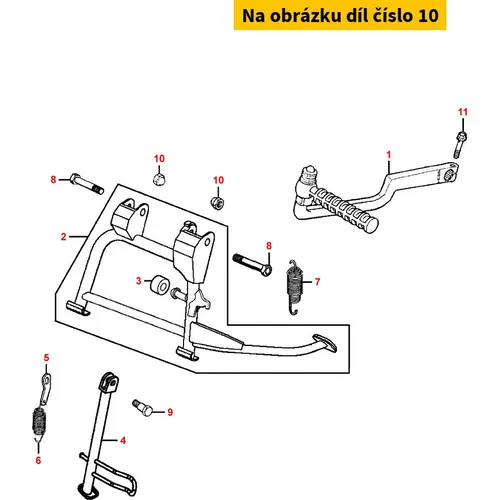 Na obrázku díl číslo 10

11
1
10
8
10
2
8
3
7
5
9
4
6