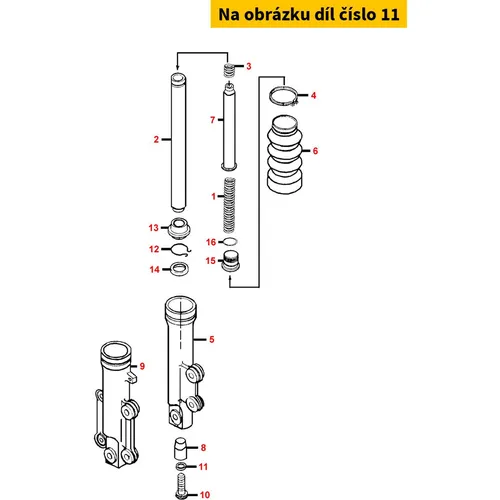 Na obrázku díl číslo 11

3
4
7
2
6
1
13
16
12
15
14
5
9
8
11
10