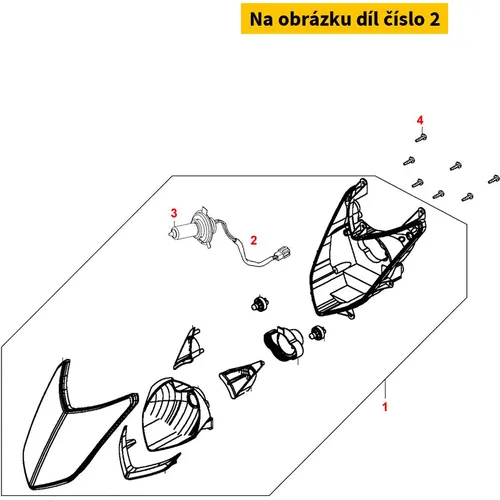 Na obrázku díl číslo 2

4

3

2

1