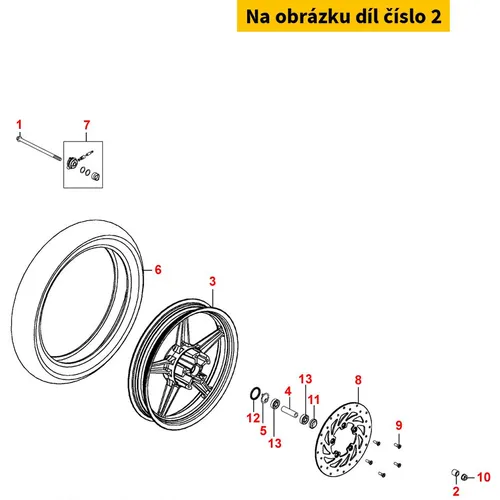 Na obrázku díl číslo 2

1
7
6
3
13
4
11
8
12
5
13
9
10
2