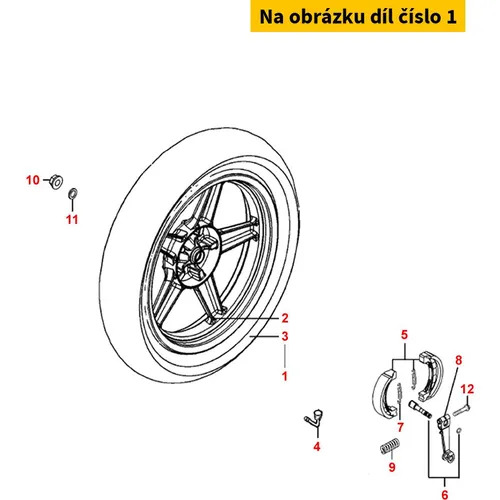 Na obrázku díl číslo 1

10
11
2
3
1
5
8
12
7
4
9
6