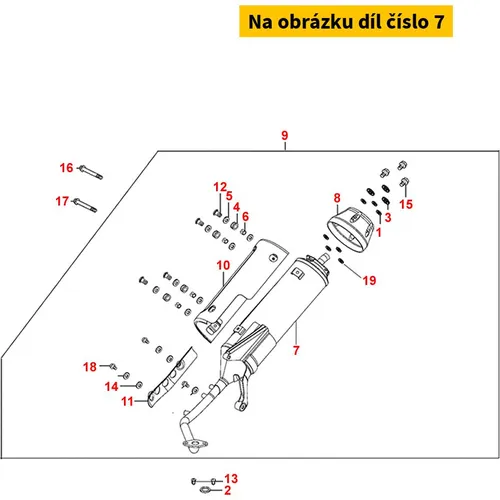 Na obrázku díl číslo 7

9
16
17
12
5
4
6
8
15
3
1
10
19
7
18
14
11
13
2