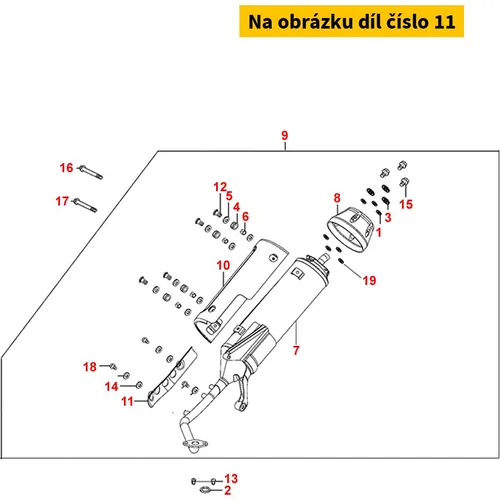 Na obrázku díl číslo 11

9
16
17
12
5
4
6
8
15
3
1
10
19
7
18
14
11
13
2