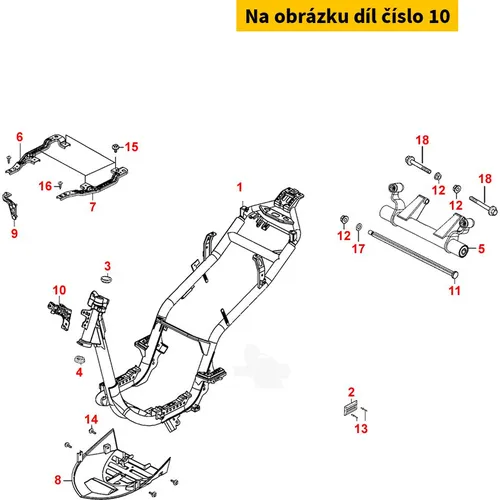 Na obrázku díl číslo 10

6
15
16
7
9
1
18
12
18
12
12
17
5
11
3
10
4
2
13
14
8