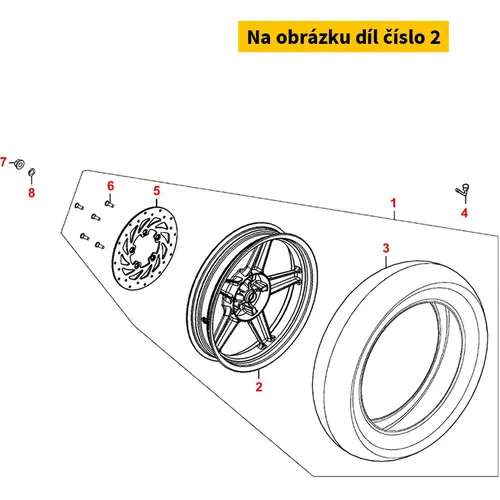 Na obrázku díl číslo 2

7
8
6
5
1
4
3
2