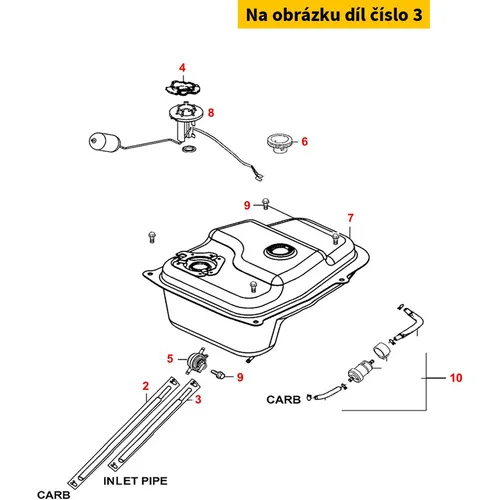 Na obrázku díl číslo 3

4
8
6
9
7
5
9
2
3
10
CARB
INLET PIPE
CARB