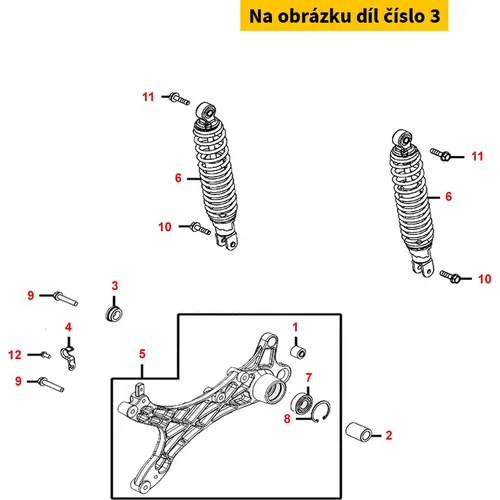 Na obrázku díl číslo 3

11
11
6
6
10
10
9
3
4
12
9
5
1
7
8
2