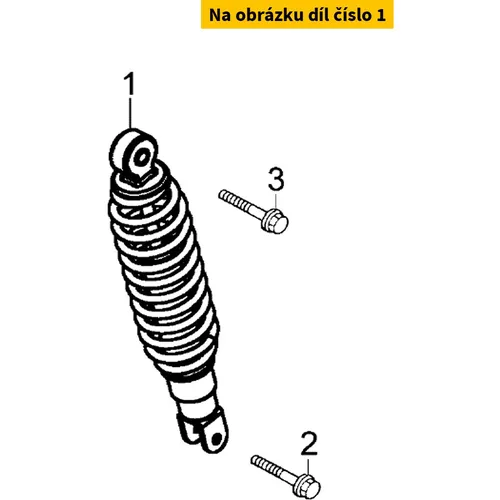 Na obrázku díl číslo 1

1

3

2