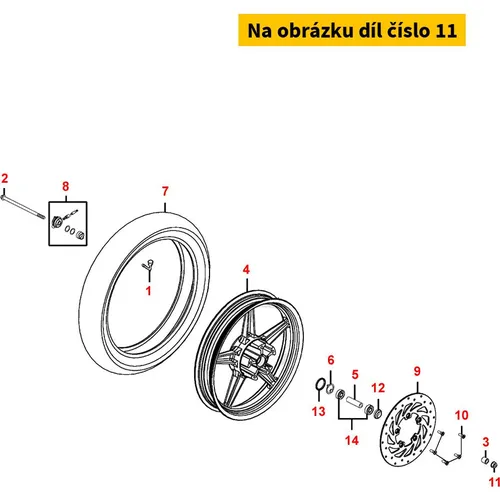 Na obrázku díl číslo 11

2
8
7
1
4
6
5
12
9
13
14
10
3
11