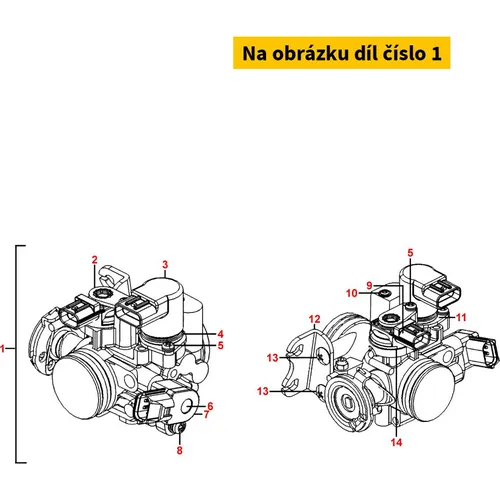 Na obrázku díl číslo 1

1
2
3
4
5
6
7
8

5
9
10
11
12
13
13
14