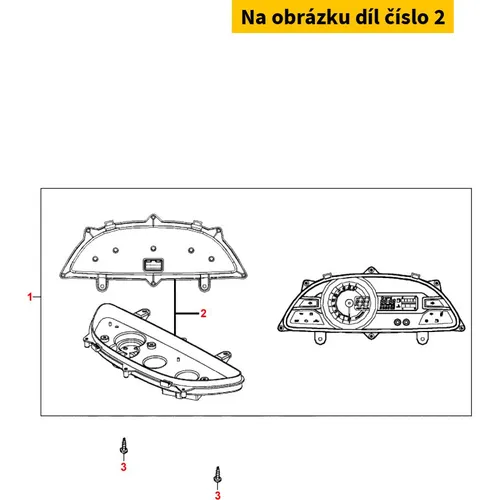 Na obrázku díl číslo 2

1

2

3

3