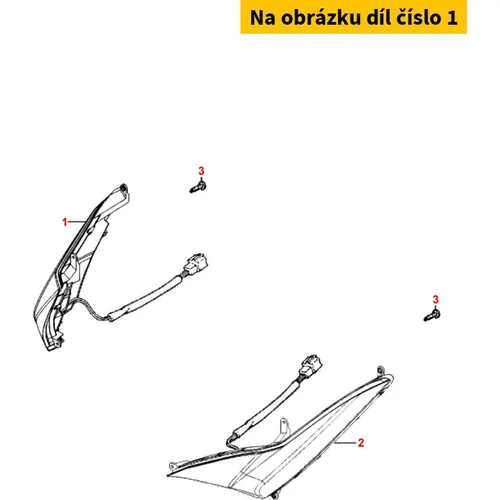 Na obrázku díl číslo 1

3

1

3

2