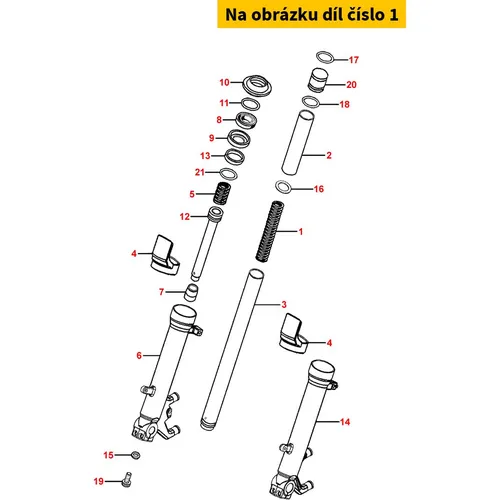 Na obrázku díl číslo 1

17
10
20
11
18
8
9
2
13
21
16
5
12
1
4
7
3
4
6
14
15
19