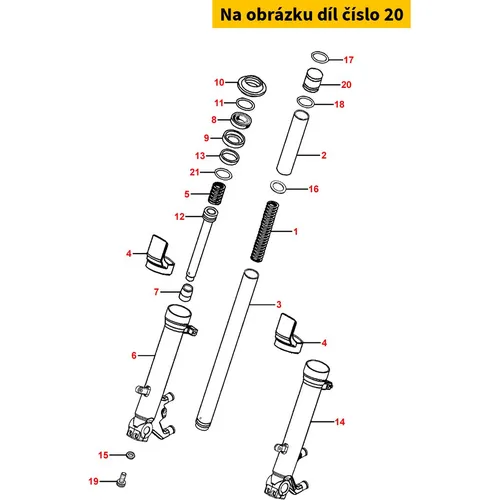 Na obrázku díl číslo 20

17
10
20
11
18
8
9
2
13
21
16
5
12
1
4
7
3
4
6
14
15
19