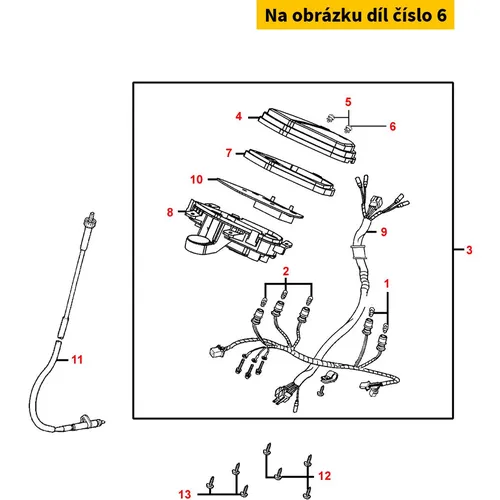 Na obrázku díl číslo 6

5
4
6
7
10
8
9
3
2
1
11
12
13