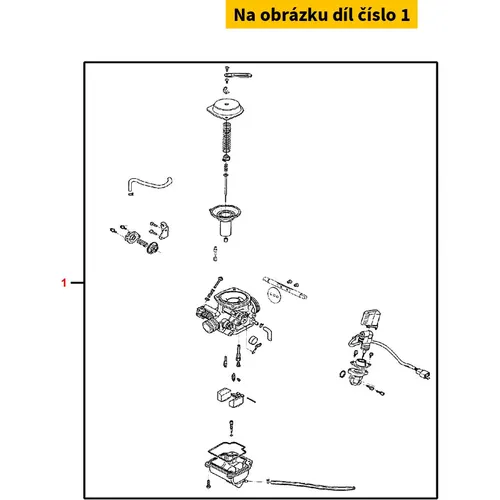 Na obrázku díl číslo 1

1