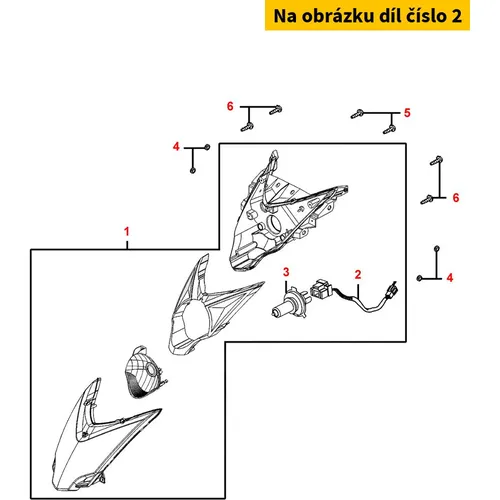 Na obrázku díl číslo 2

6
5
4
6
1
3
2
4