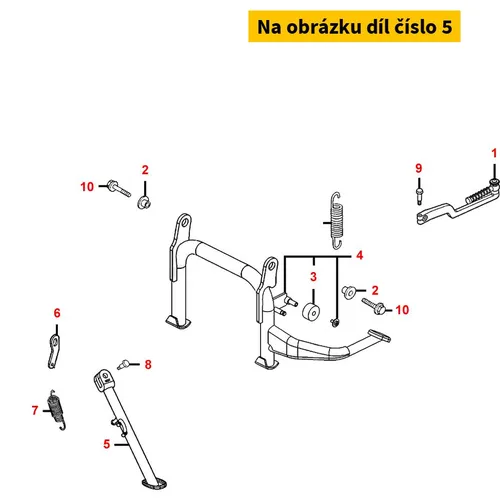 Na obrázku díl číslo 5

1
9
2
10
4
3
2
10
6
8
7
5