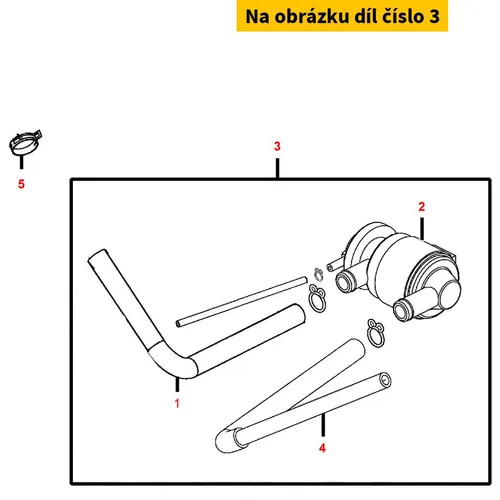 Na obrázku díl číslo 3

5

3

2

1

4