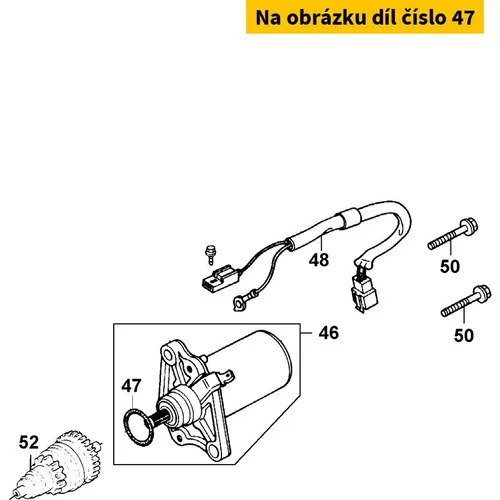 Na obrázku díl číslo 47

48
50
50
46
47
52