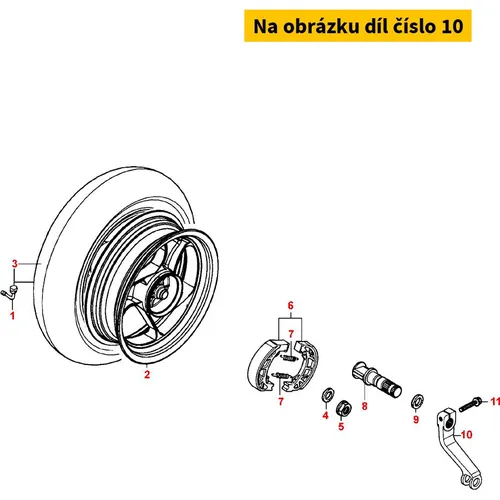 Na obrázku díl číslo 10

3
1
2
6
7
7
4
5
8
9
11
10