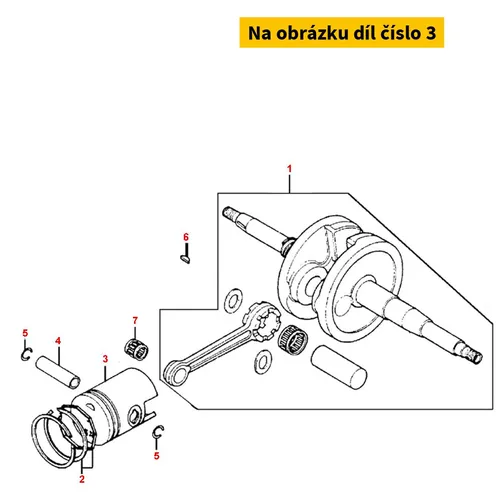 Na obrázku díl číslo 3

1

6

7

5

4

3

5

2