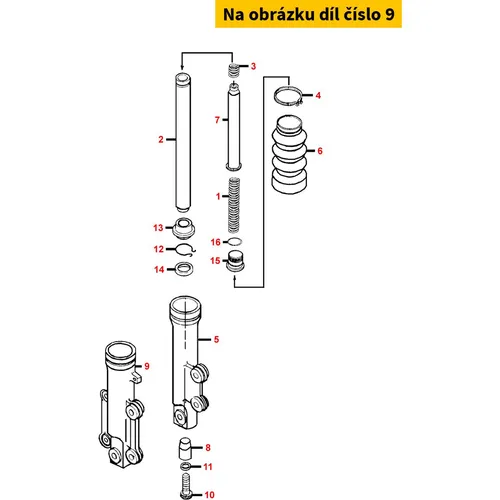 Na obrázku díl číslo 9

3
4
7
2
6
1
13
16
12
15
14
5
9
8
11
10