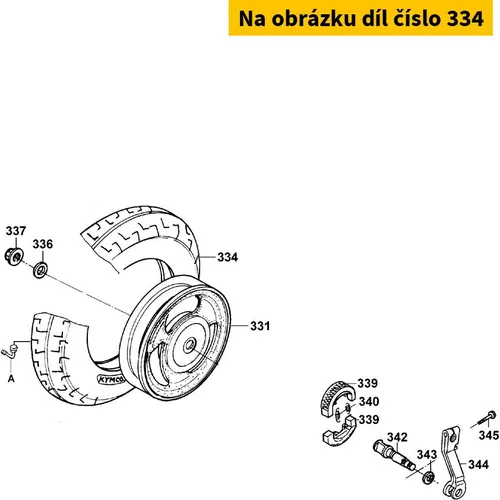 Na obrázku díl číslo 334

337
336
334
331
A
KYMCO
339
340
339
342
343
345
344