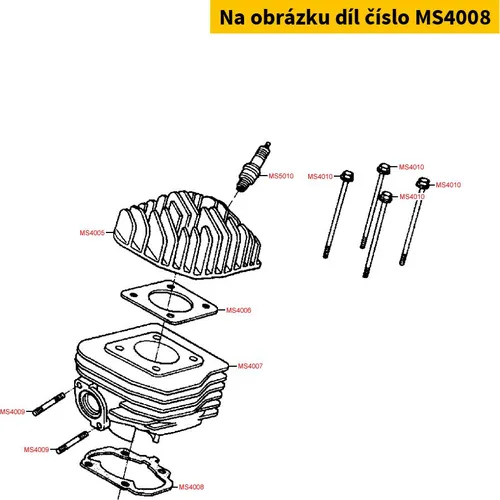 Na obrázku díl číslo MS4008

MS5010
MS4010
MS4010
MS4010
MS4010
MS4005
MS4006
MS4007
MS4009
MS4009
MS4008