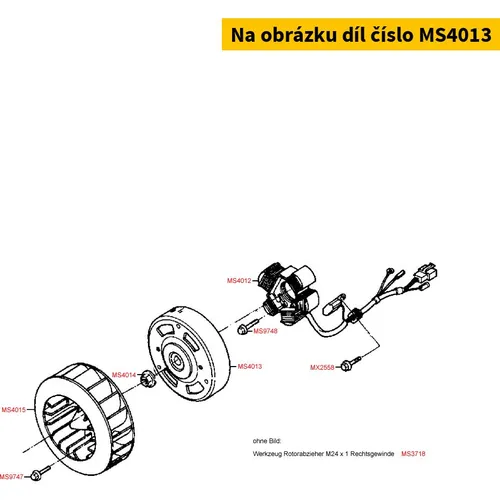 Na obrázku díl číslo MS4013

MS4012

MS9748

MS4013

MX2558

MS4014

MS4015

MS9747

ohne Bild:

Werkzeug Rotorabzieher M24 x 1 Rechtsgewinde MS3718