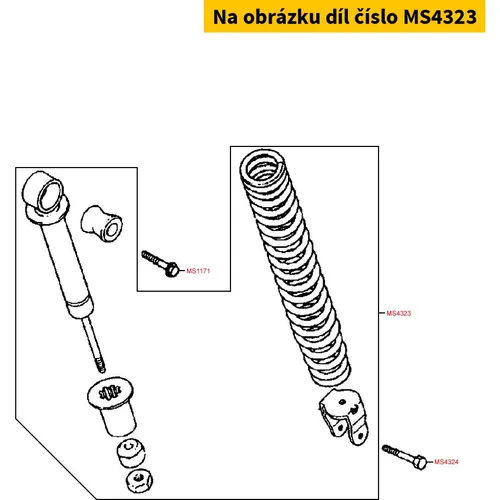 Na obrázku díl číslo MS4323

MS1171

MS4323

MS4324