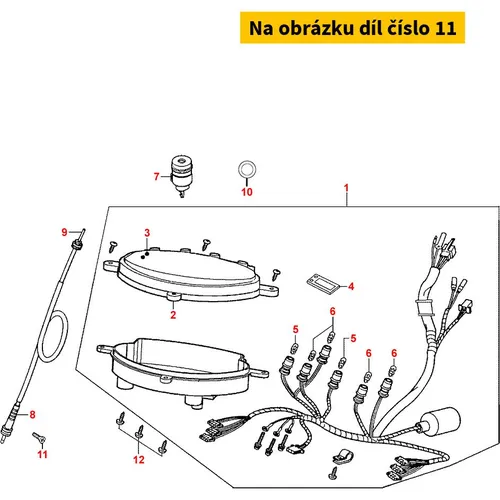 Na obrázku díl číslo 11

7
10
1
9
3
4
2
6
5
5
6
6
8
11
12