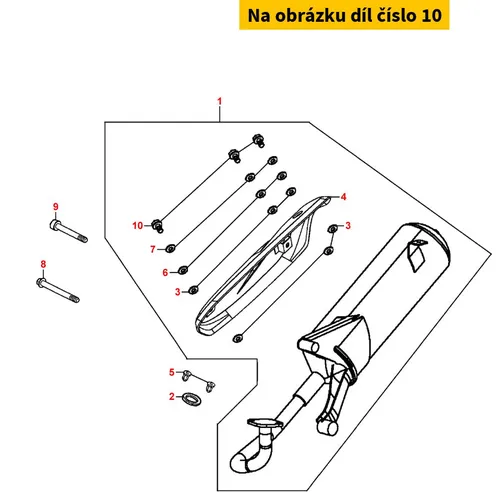 Na obrázku díl číslo 10

1
4
3
9
10
7
6
3
8
5
2