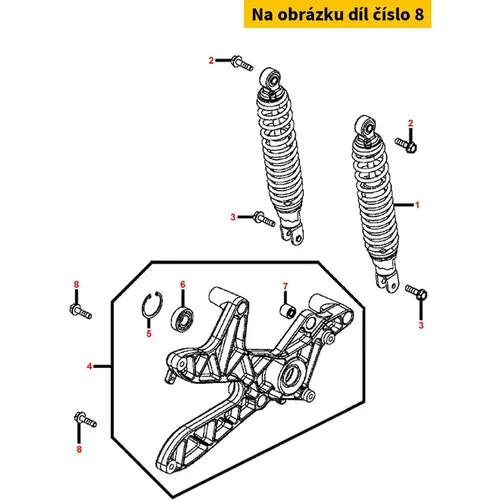 Na obrázku díl číslo 8

2
2
1
3
3
8
6
7
5
4
8