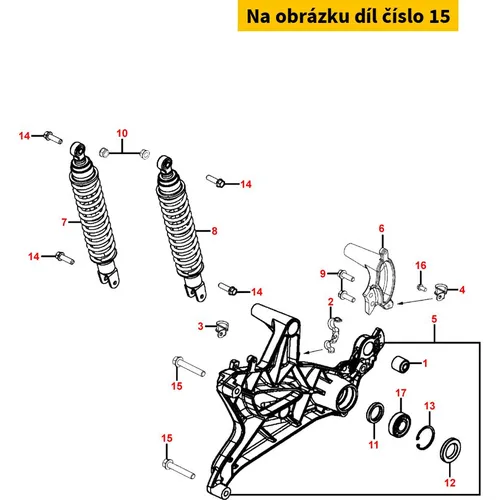 Na obrázku díl číslo 15

14
10
14
7
8
14
14
6
9
16
4
2
3
5
1
15
17
13
11
15
12