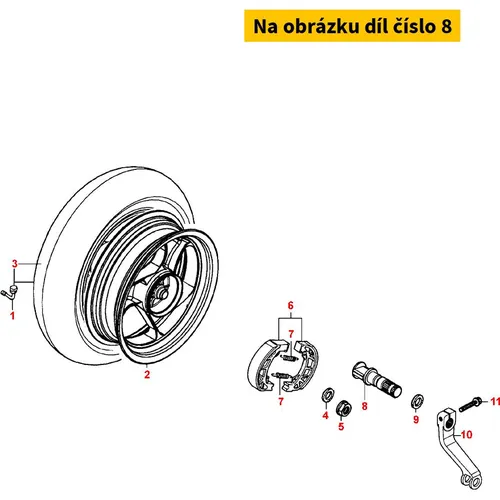 Na obrázku díl číslo 8

3
1
2
6
7
7
4
5
8
9
11
10