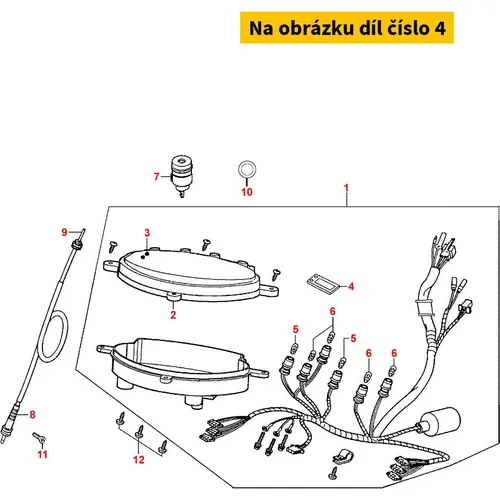 Na obrázku díl číslo 4

7
10
1
9
3
4
2
6
5
5
6
6
8
11
12