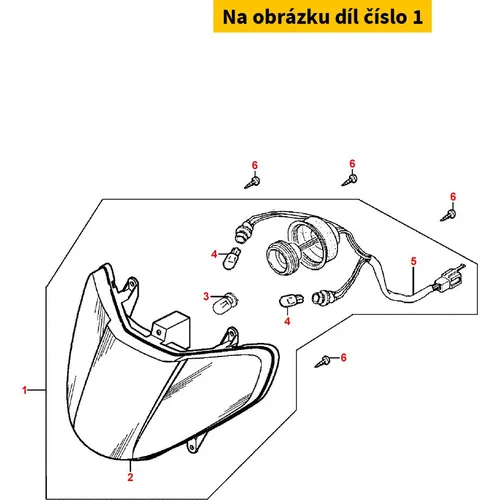 Na obrázku díl číslo 1

6
6
6
4
5
3
4
6
1
2