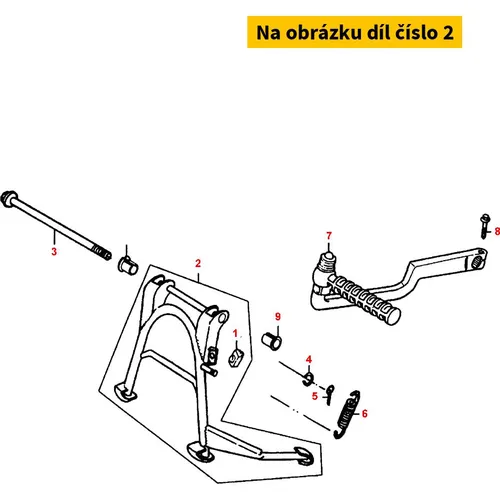 Na obrázku díl číslo 2

3
2
7
8
9
1
4
5
6