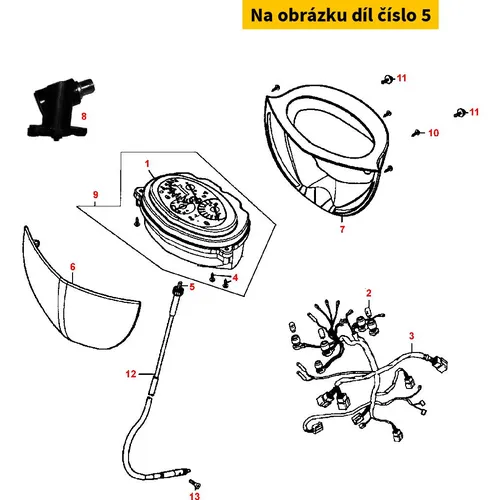 Na obrázku díl číslo 5

11
8
11
10
1
9
7
6
4
5
2
3
12
13