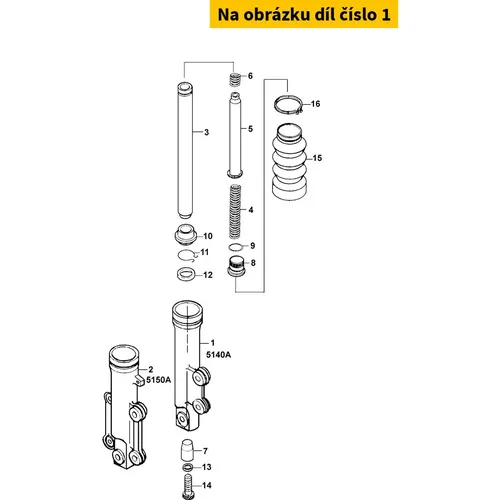 Na obrázku díl číslo 1

6
16
3
5
15
4
10
9
11
8
12
1
5140A
2
5150A
7
13
14